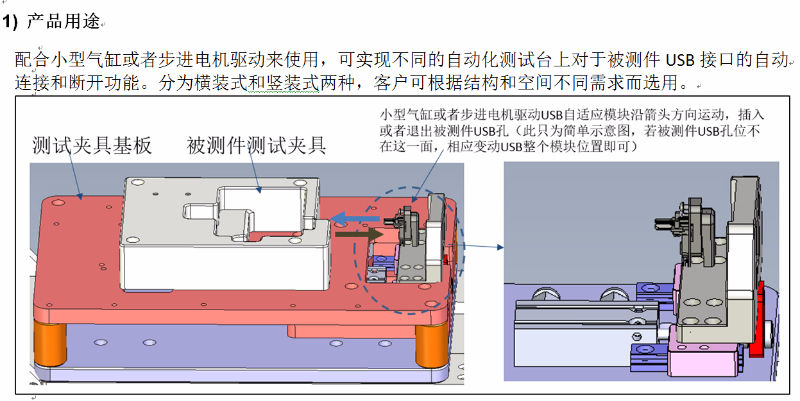 1) 产品用途

配合小型气缸或者步进电机驱动来使用，可实现不同的自动化测试台上对于被测件 USB 接口的自动连接和断开功能。分为横装式和竖装式两种，客户可根据结构和空间不同需求而选用。

测试夹具基板

被测件测试夹具

小型气缸或者步进电机驱动USB自适应模块沿箭头方向运动，插入或者退出被测件USB孔（此只为简单示意图，若被测件USB孔位不在这一面，相应变动USB整个模块位置即可）